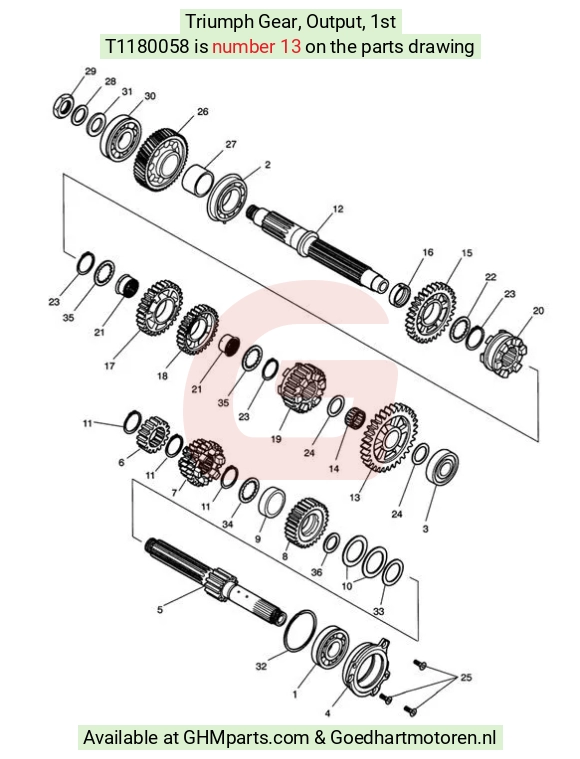 Triumph Gear, Output, 1st
T1180058 is number 13 on the parts drawing

29
28
31
30
26
27
2
12
16
15
22
23
20
23
35
21
17
18
21
35
23
19
24
14
13
24
3
11
6
11
7
11
34
9
8
36
10
33
5
32
1
4
25

Available at GHMparts.com & Goedhartmotoren.nl